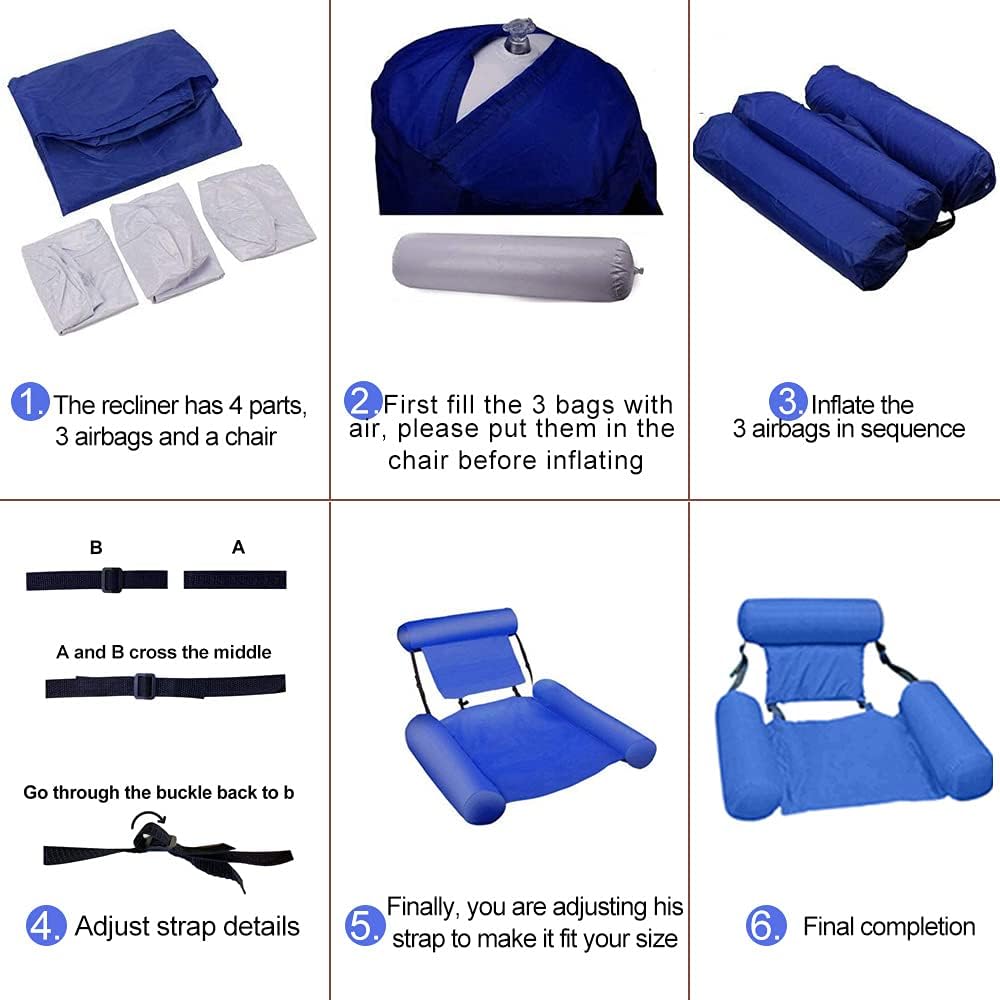 1. The recliner has 4 parts, 3 airbags and a chair

2. First fill the 3 bags with air, please put them in the chair before inflating

3. Inflate the 3 airbags in sequence

B A

A and B cross the middle

Go through the buckle back to b

4. Adjust strap details

5. Finally, you are adjusting his strap to make it fit your size

6. Final completion